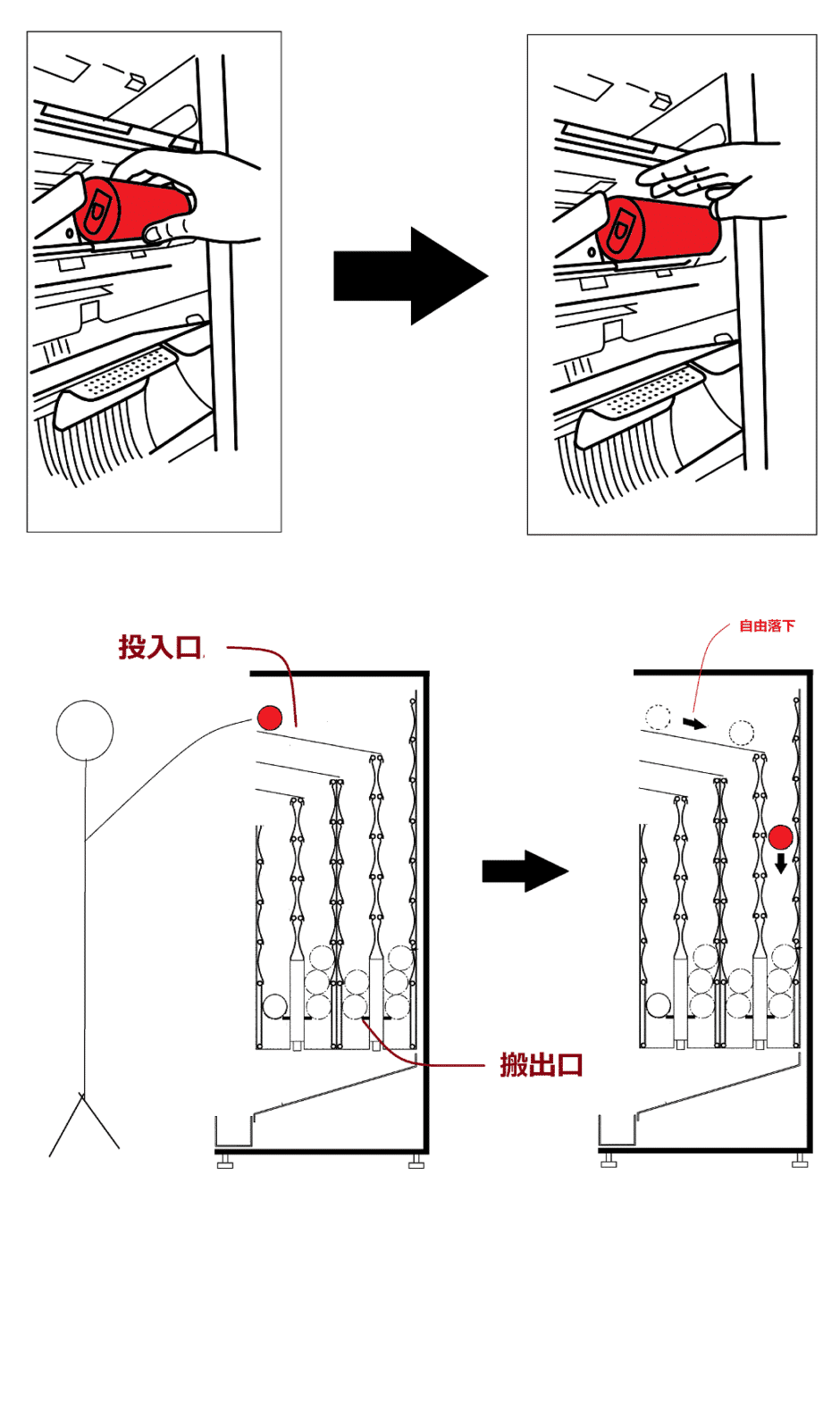 投入口

自由落下

搬出口